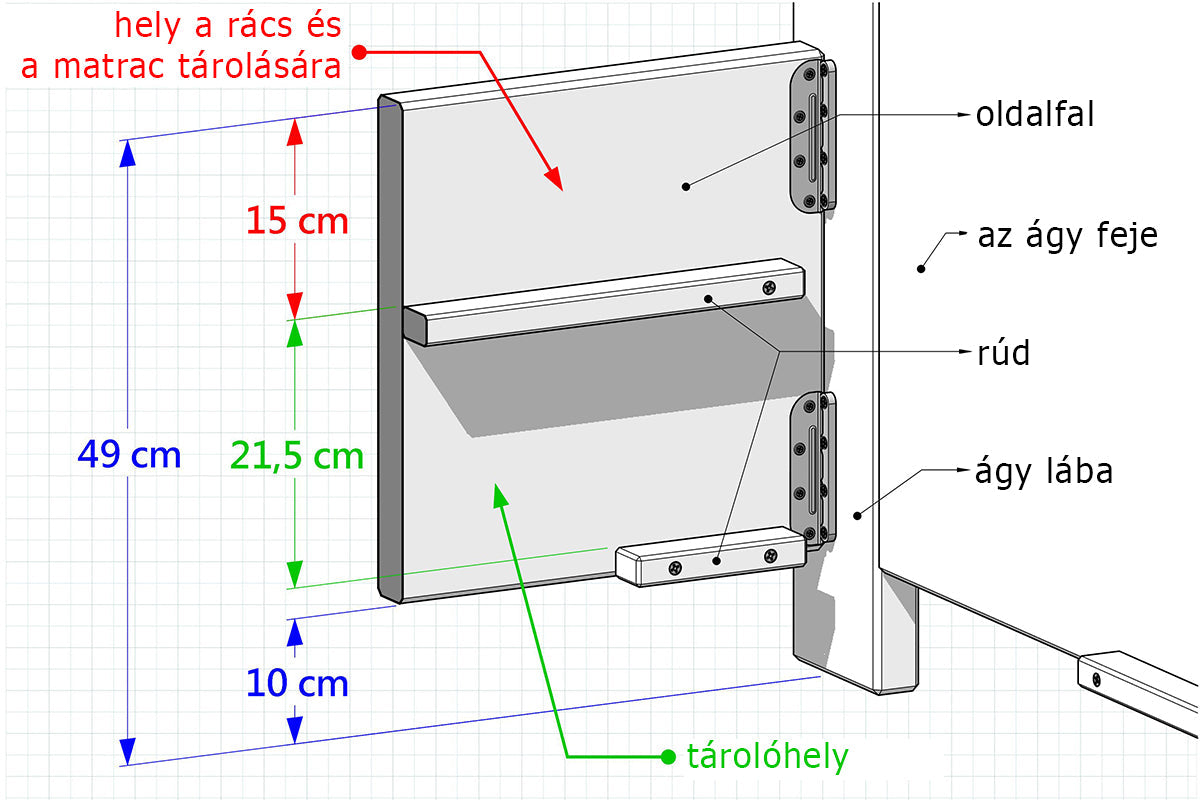 hely a rács és
a matrac tárolására

oldalfal

az ágy feje

15 cm

rúd

49 cm

21,5 cm

ágy lába

10 cm

tárolóhely